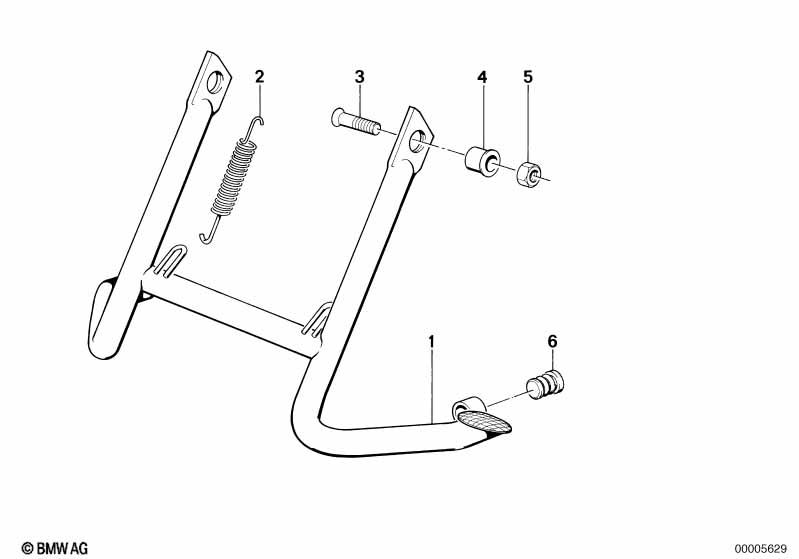 2
3
4
5
1
6
© BMW AG
00005629