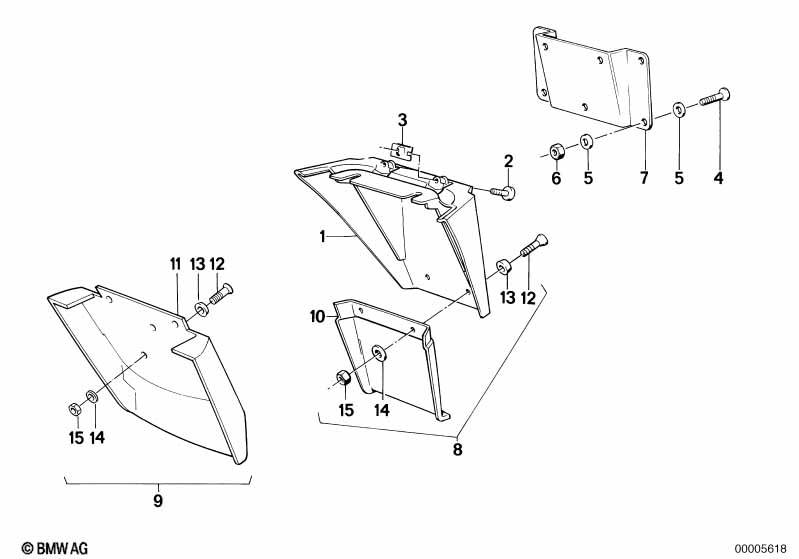 3
2
6
5
7
5
4
1
11
13
12
13
12
10
15
14
15
14
8
9
© BMW AG
00005618