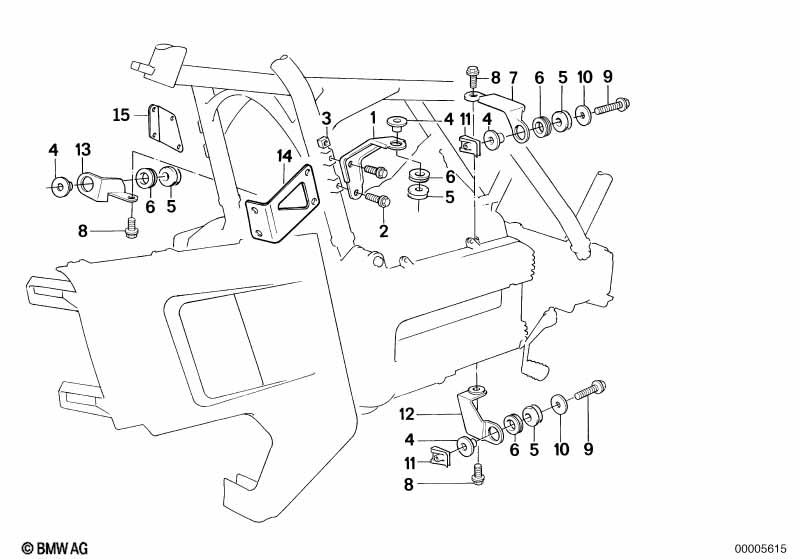 8 7 6 5 10 9
15
3
1
4
11
4
4
13
14
6
6
5
5
8
2
12
4
6
5
10
9
11
8
© BMW AG
00005615