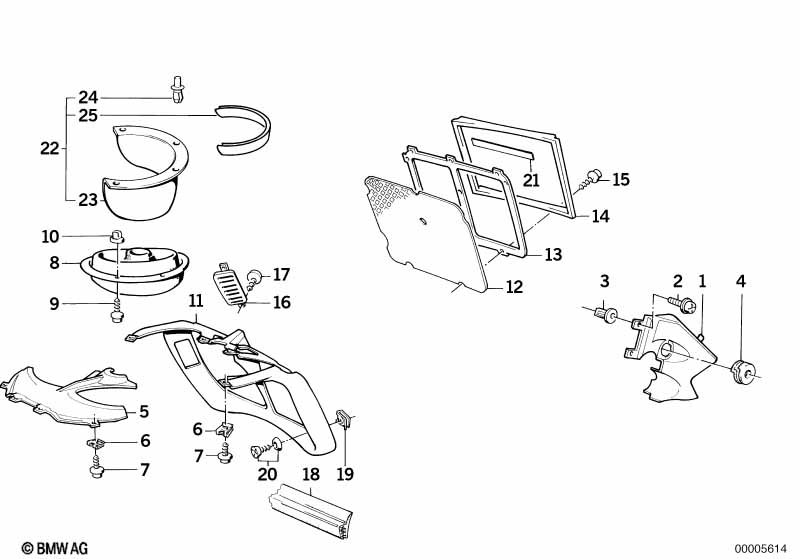 24
25
22
23
10
8
9
17
16
11
5
6
7
6
7
20
18
19
21
15
14
13
12
3
2
1
4
© BMW AG
00005614