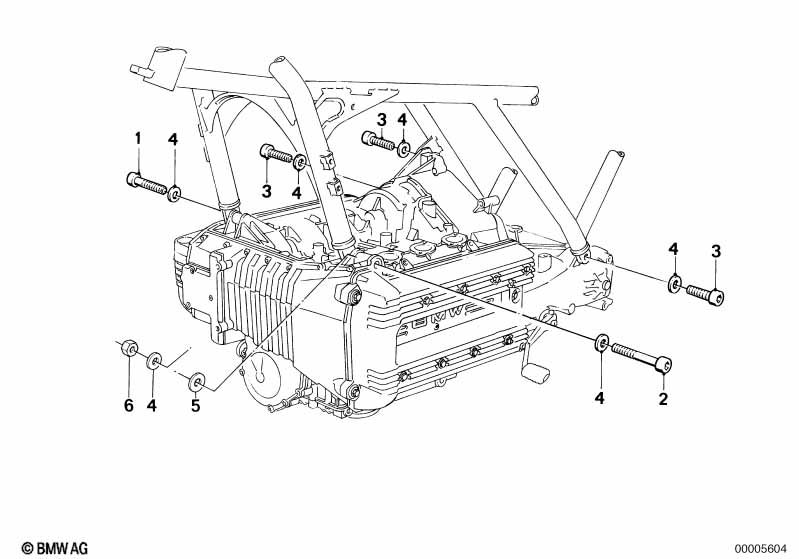 1
4
3
4
3
4
4
3
BMW
6
4
5
4
2
© BMW AG
00005604