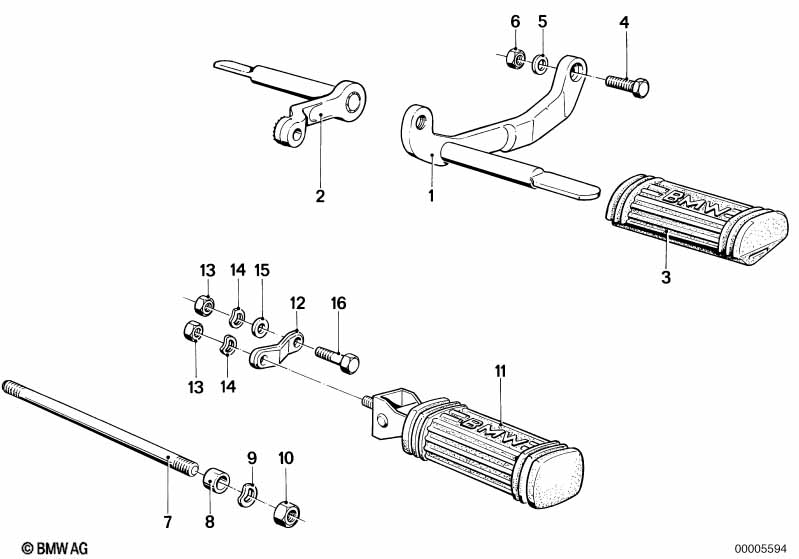 6 5 4

2

1

BMW

3

13 14 15

12 16

13 14

11

BMW

9 10

7 8

© BMW AG

00005594