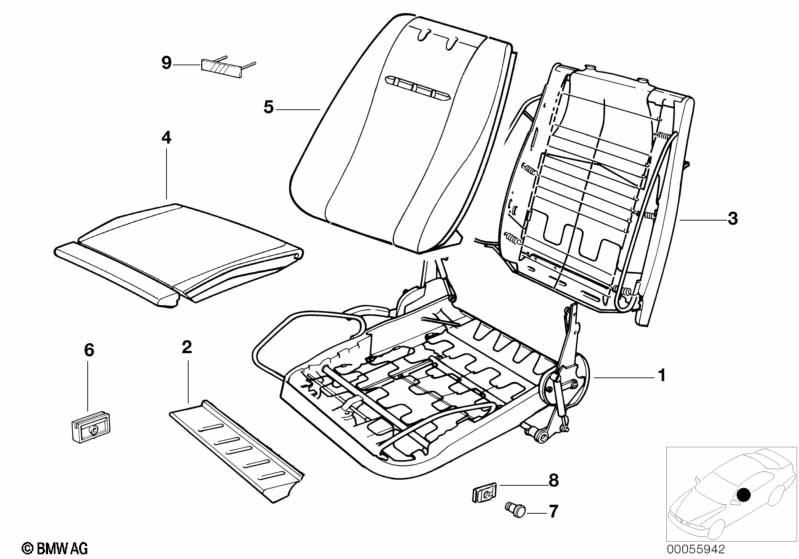 9
5
4
3
6
2
1
8
7
© BMW AG
00055942