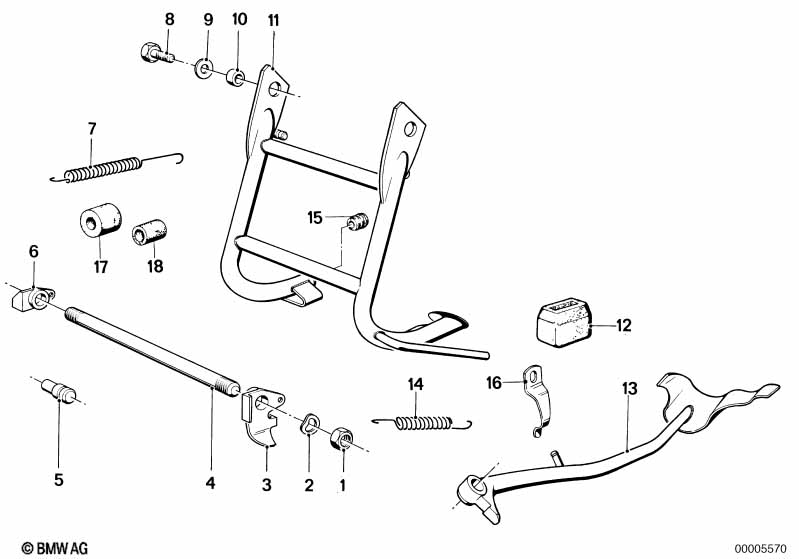 8 9 10 11

7

15

17 18

6

12

14

16

13

5

4

3

2

1

© BMW AG

00005570