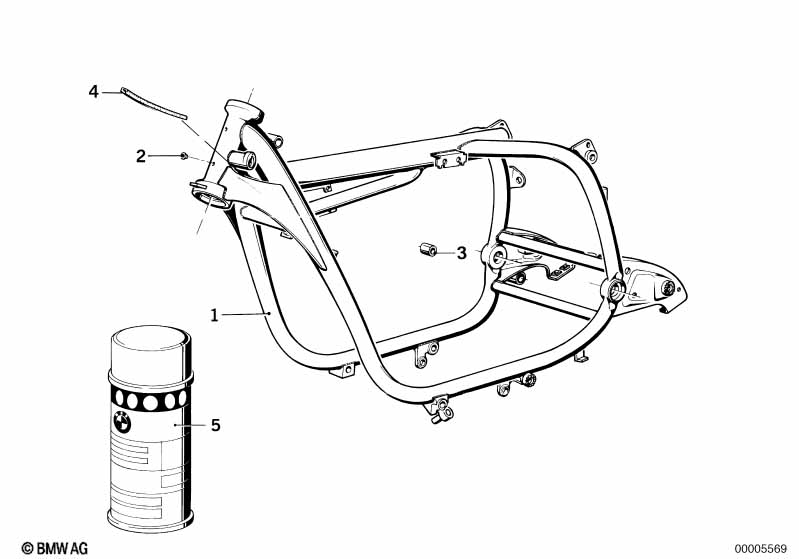 4
2
3
1
5
© BMW AG
00005569