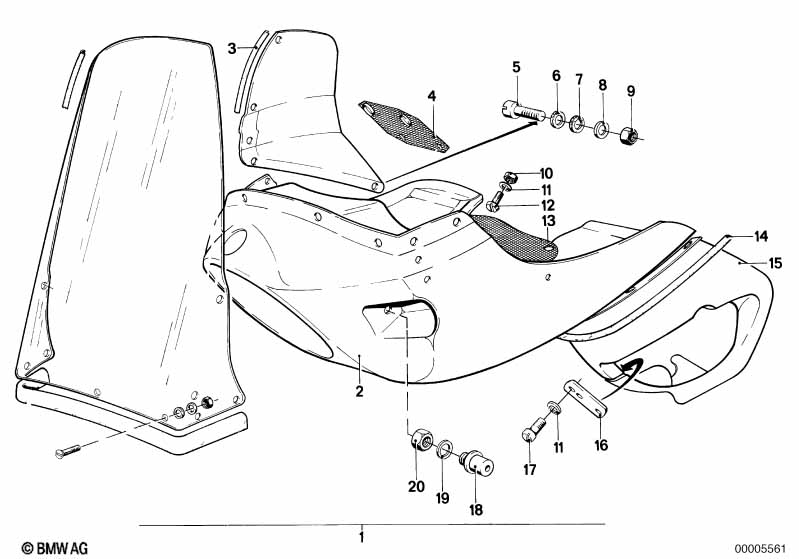 3
4
5
6
7
8
9
10
11
12
13
14
15
2
11
16
17
20
19
18
1
© BMW AG
00005561