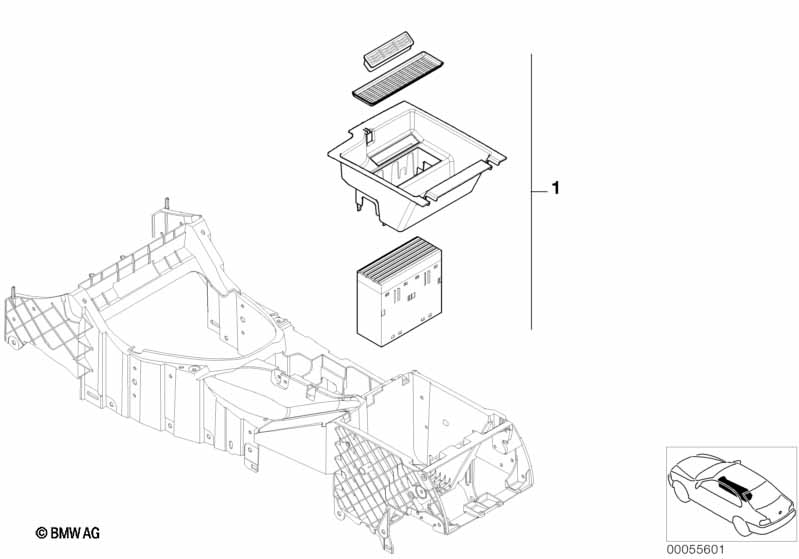 1

© BMW AG

00055601