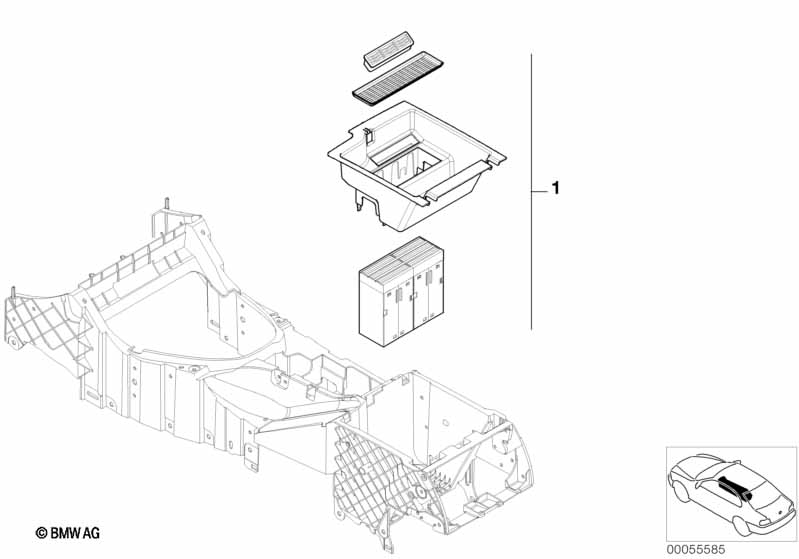 1

© BMW AG

00055585