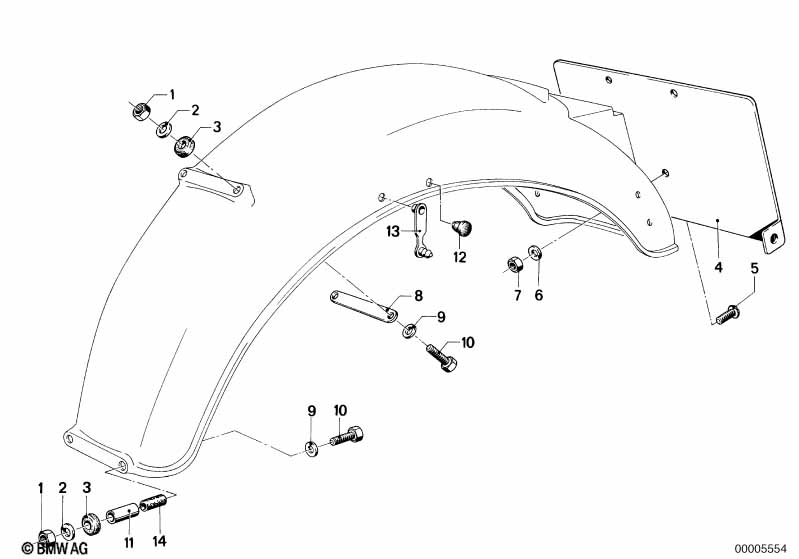 1
2
3
13
12
4
5
7
6
8
9
10
9
10
1
2
3
11
14
© BMW AG
00005554