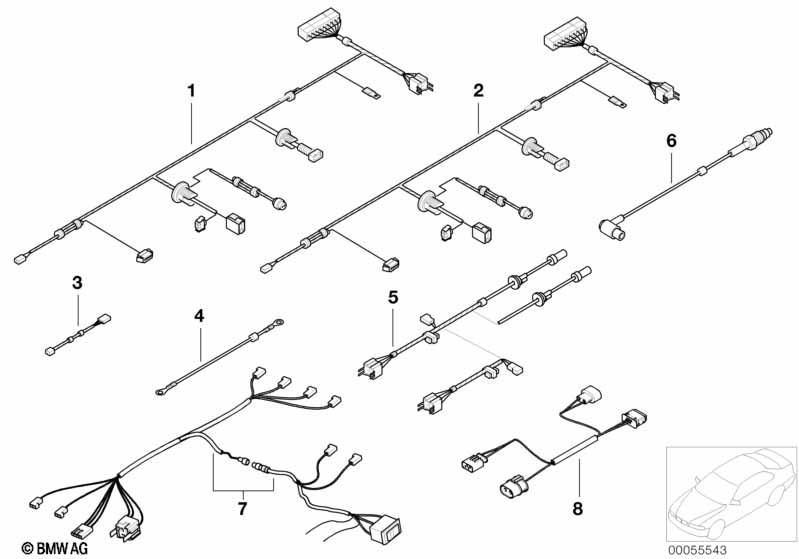 1
2
6
3
4
5
7
8
© BMW AG
00055543