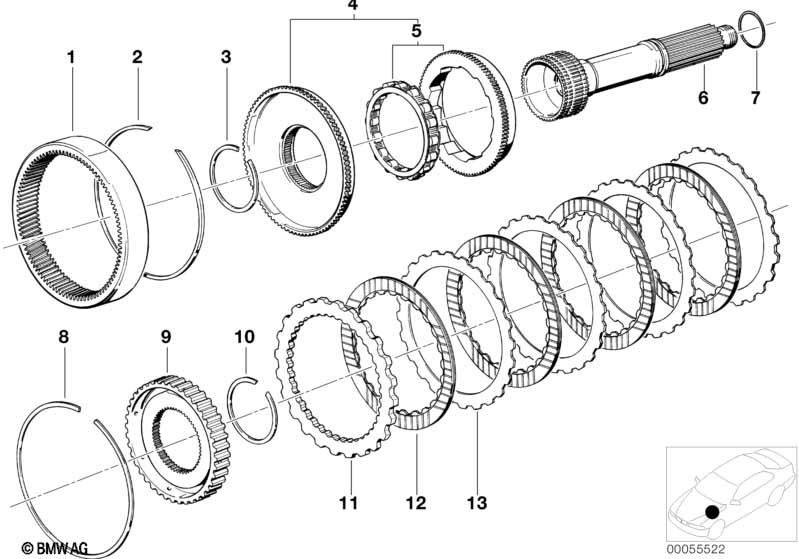 4
5
1
2
3
6
7
8
9
10
11
12
13
© BMW AG
00055522