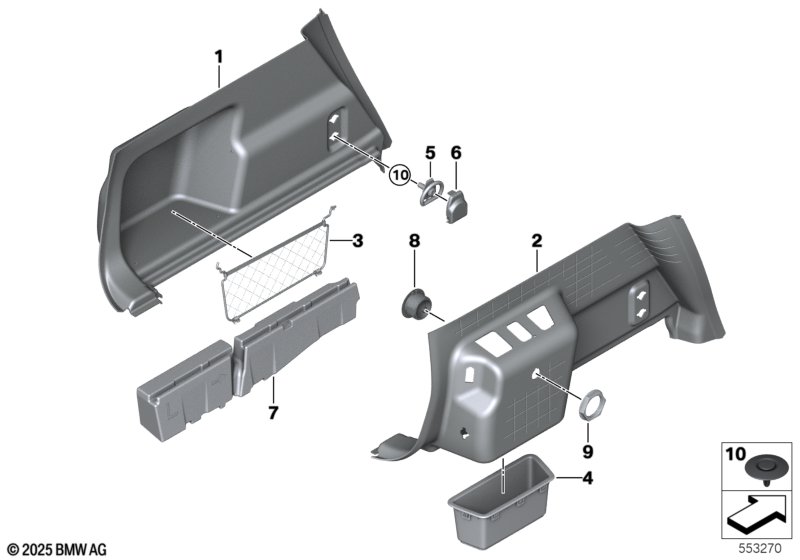 1
10
5
6
3
8
2
7
9
4
10
© 2025 BMW AG
553270