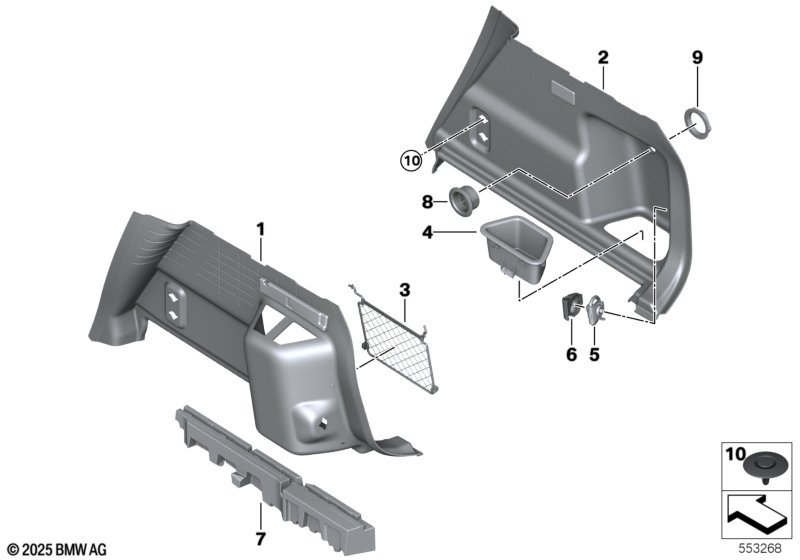 2
9
10
8
4
1
3
6
5
7
10
© 2025 BMW AG
553268