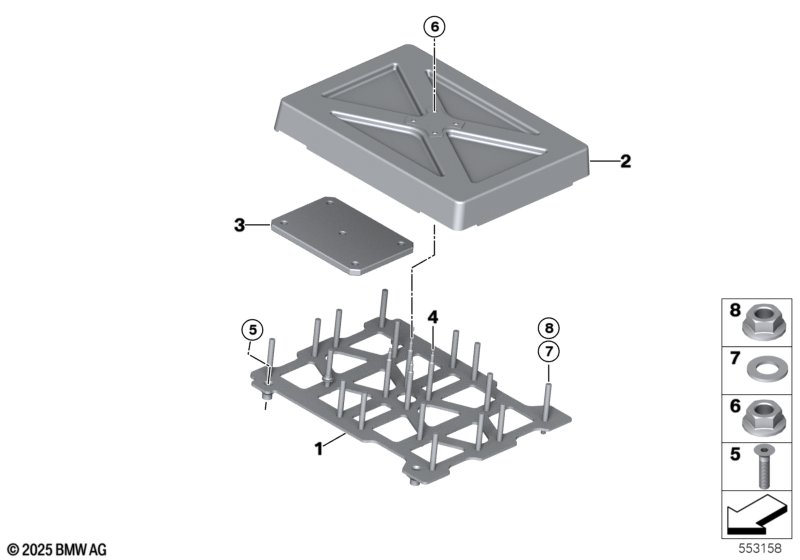 6
2
3
4
5
8
7
1
8
7
6
5
© 2025 BMW AG
553158