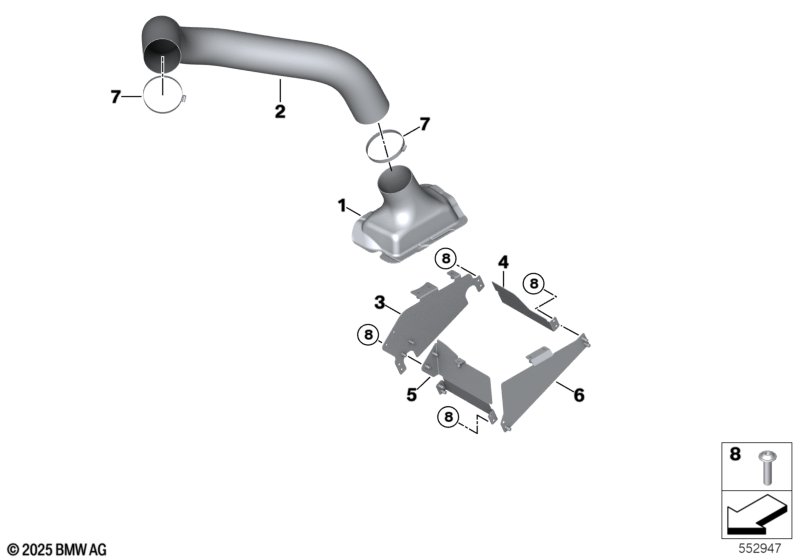 7
2
7
1
8
4
8
3
8
5
6
8
8
© 2025 BMW AG
552947