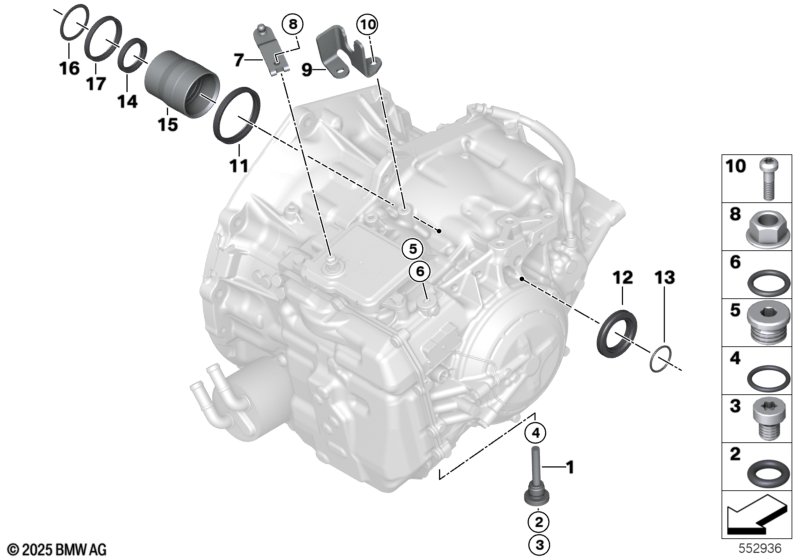 16
17
14
15
11
7
8
9
10
5
6
12
13
4
1
2
3
10
8
6
5
4
3
2
© 2025 BMW AG
552936