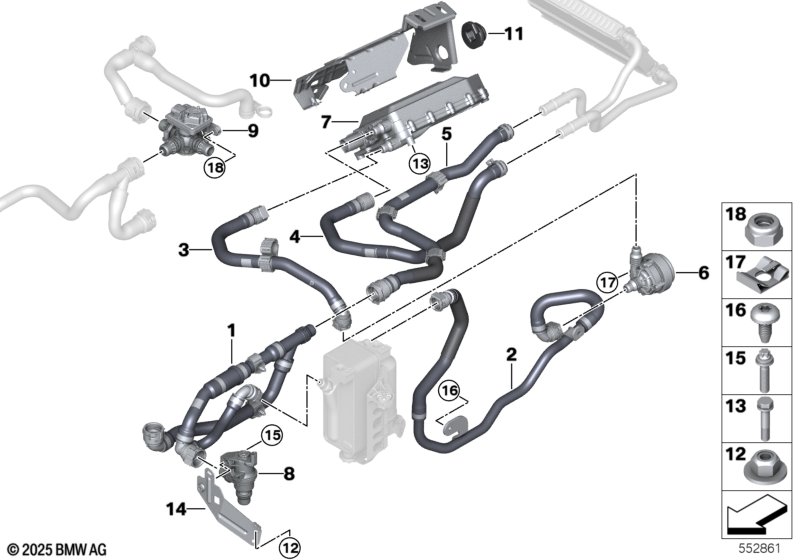 11
10
9
7
5
18
13
3
4
6
17
1
2
16
15
8
14
12
18
17
16
15
13
12
© 2025 BMW AG
552861