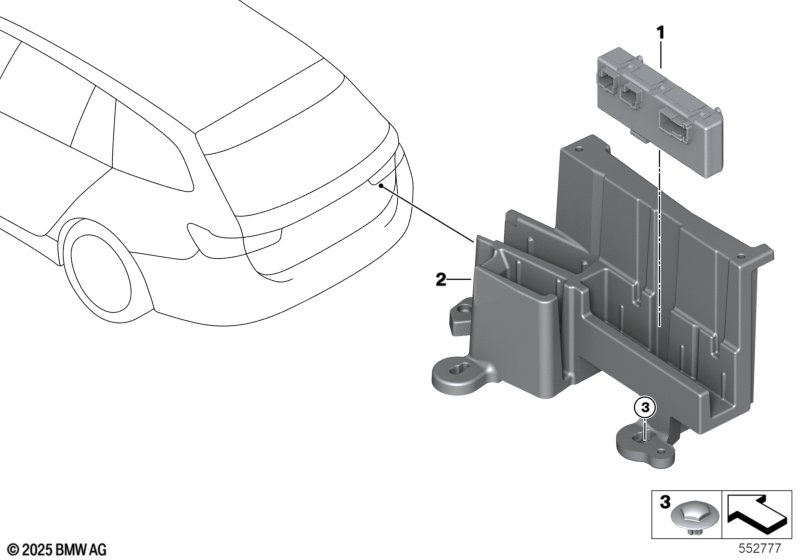 1

2

3

3

© 2025 BMW AG

552777