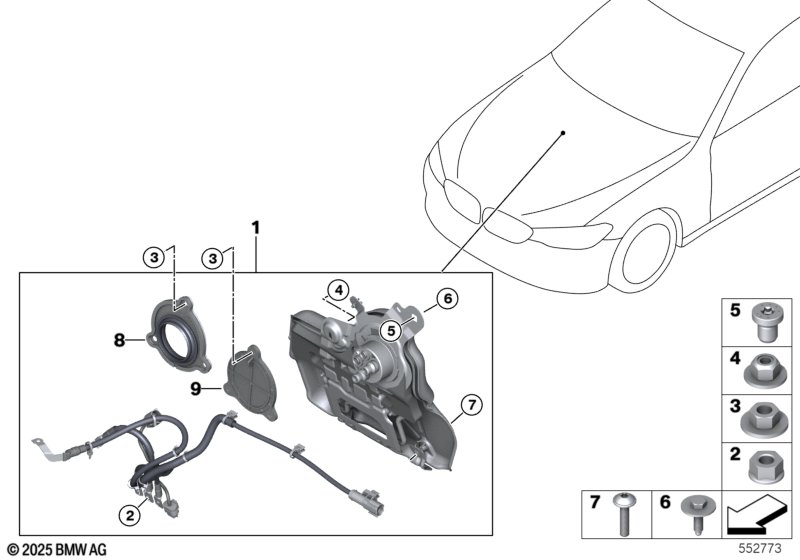 1
3
3
4
6
5
8
9
7
2
5
4
3
2
7
6
© 2025 BMW AG
552773