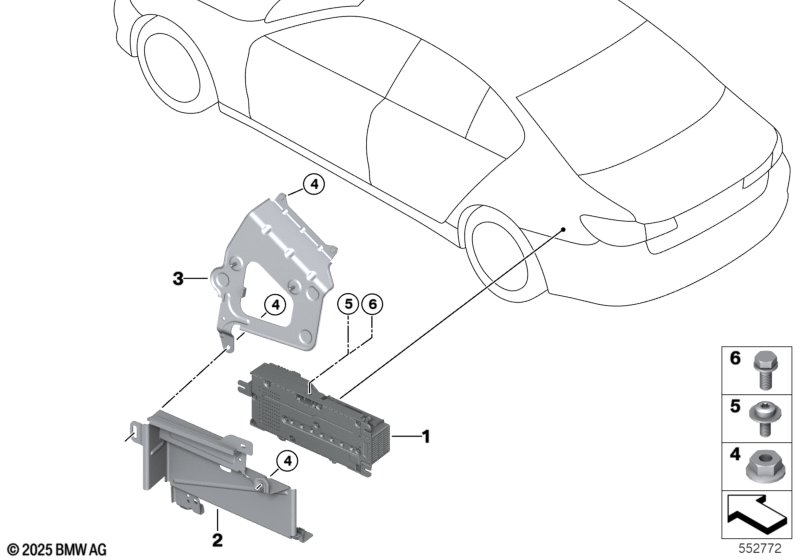 4
3
4
5
6
1
4
2
6
5
4
© 2025 BMW AG
552772