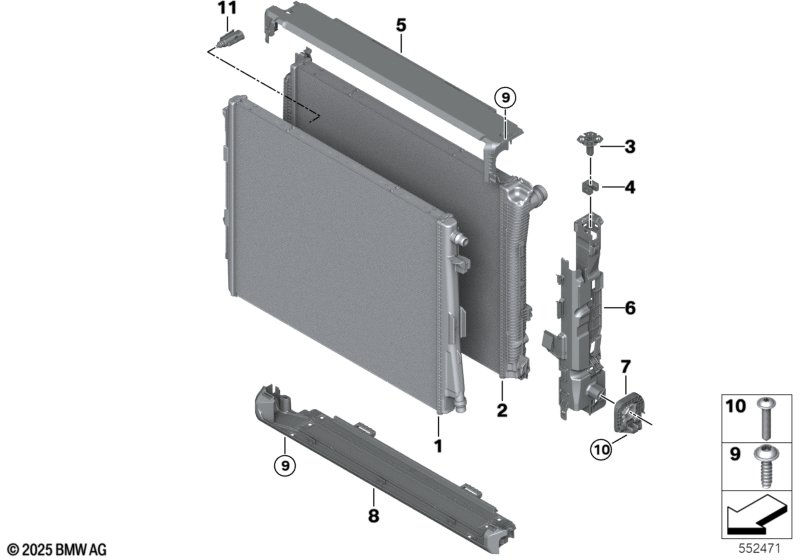 11
5
9
3
4
6
7
10
2
1
9
8
10
9
© 2025 BMW AG
552471