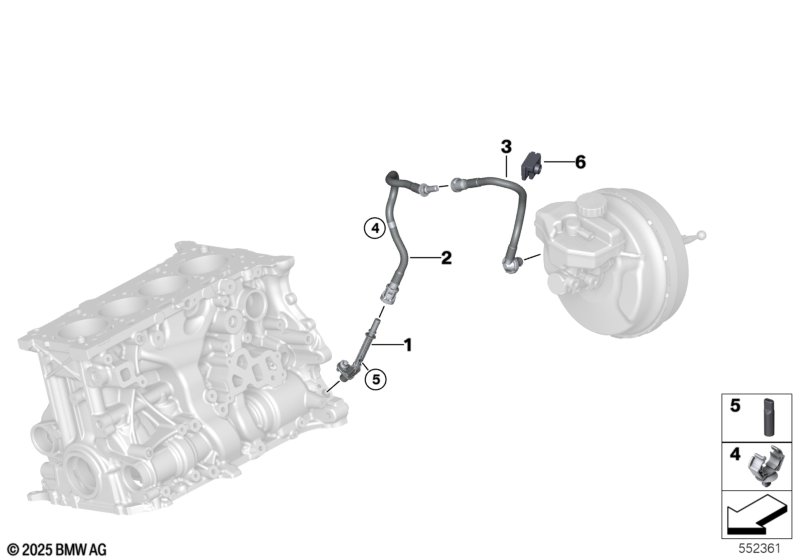 3
6
4
2
1
5
5
4
© 2025 BMW AG
552361