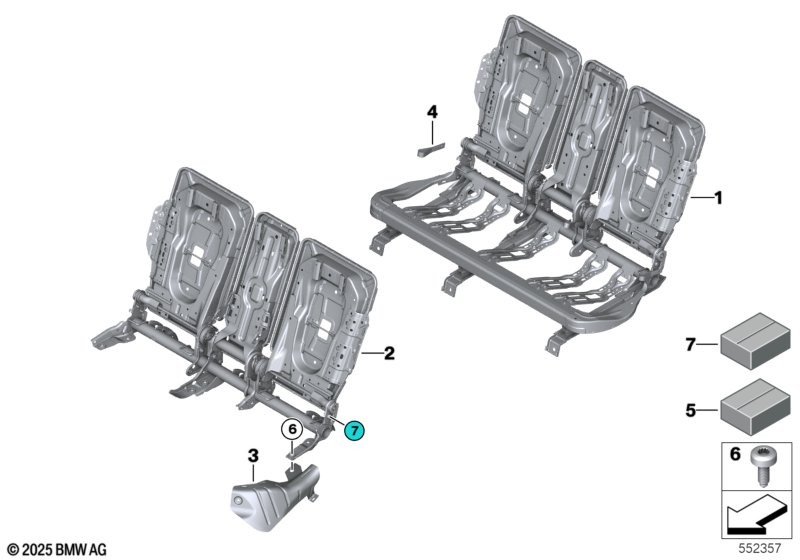 4
1
2
7
6
3
7
5
6
© 2025 BMW AG
552357