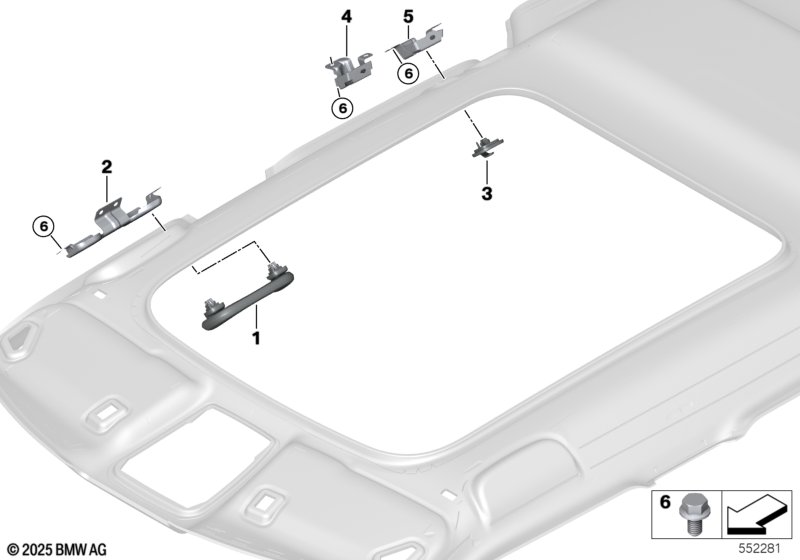 4
5
6
6
2
6
3
1
6
© 2025 BMW AG
552281