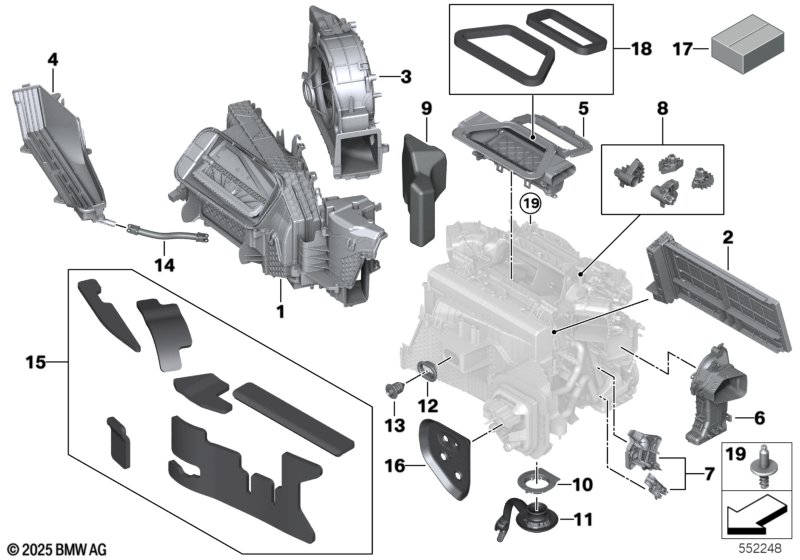 4
3
18
17
9
5
8
19
2
14
1
15
12
13
6
16
10
7
19
11
© 2025 BMW AG
552248