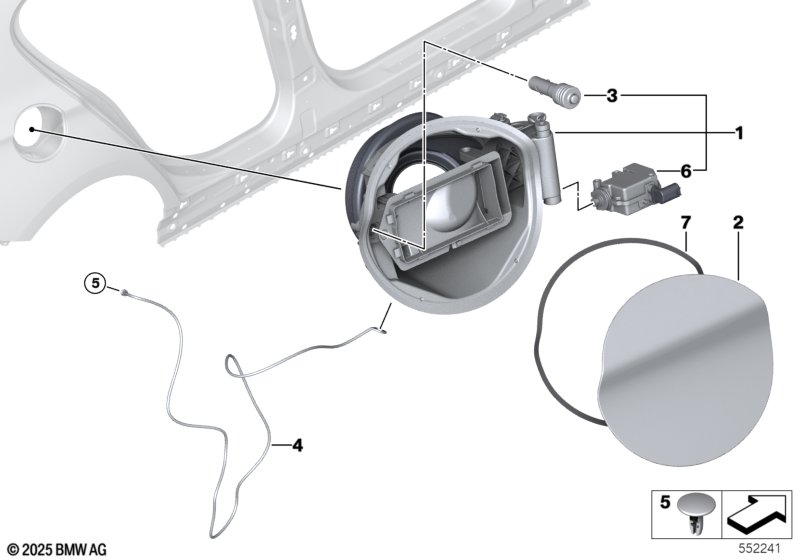 3
1
6
7
2
5
4
5
© 2025 BMW AG
552241