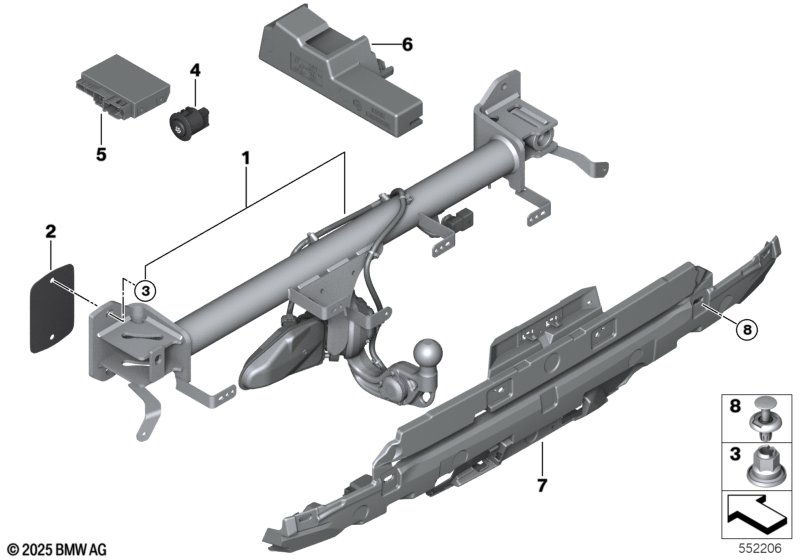 6
4
5
1
2
3
8
8
3
7
© 2025 BMW AG
552206