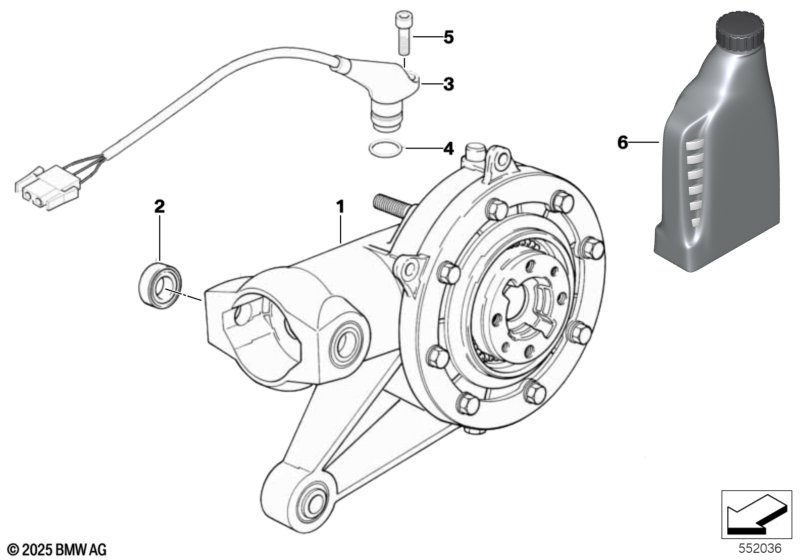 5
3
4
6
2
1
© 2025 BMW AG
552036