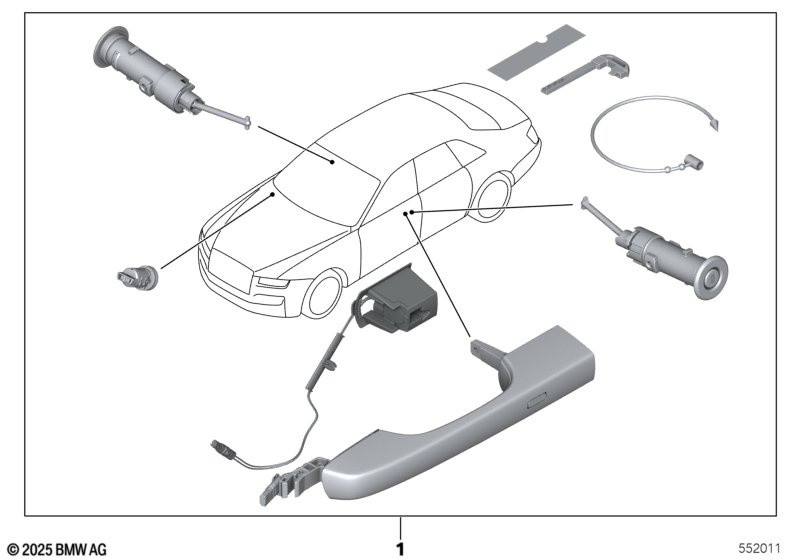 © 2025 BMW AG
1
552011