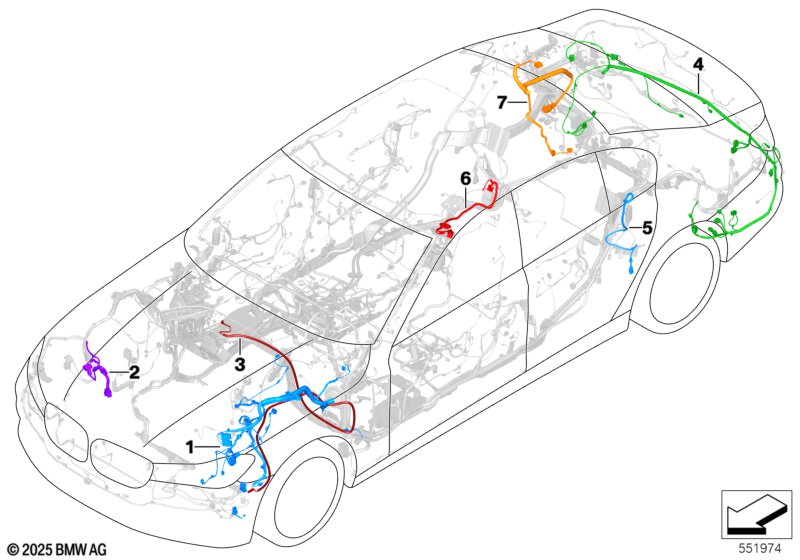 4

7

6

5

3

2

1

© 2025 BMW AG

551974