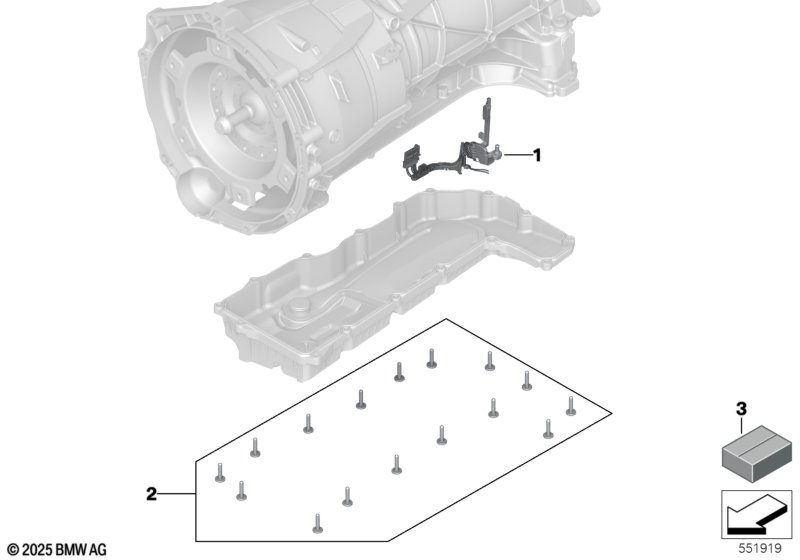 1

2

3

© 2025 BMW AG

551919