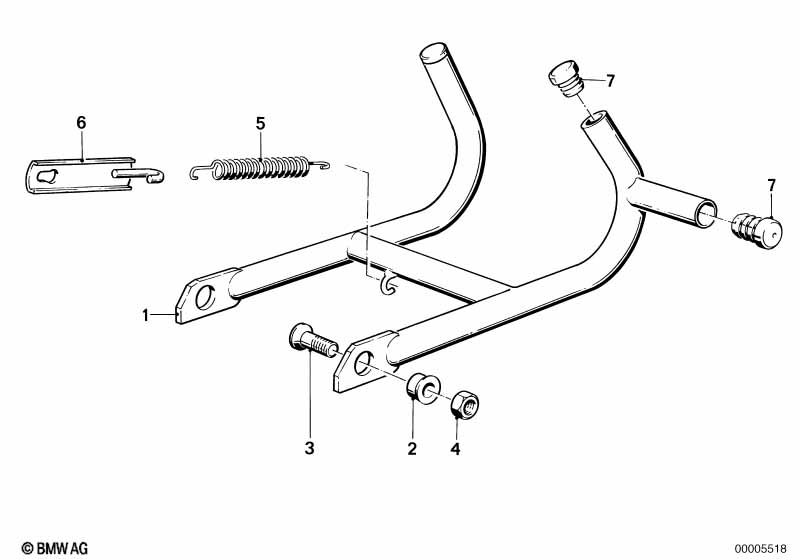 6
5
7
7
1
3
2
4
© BMW AG
00005518