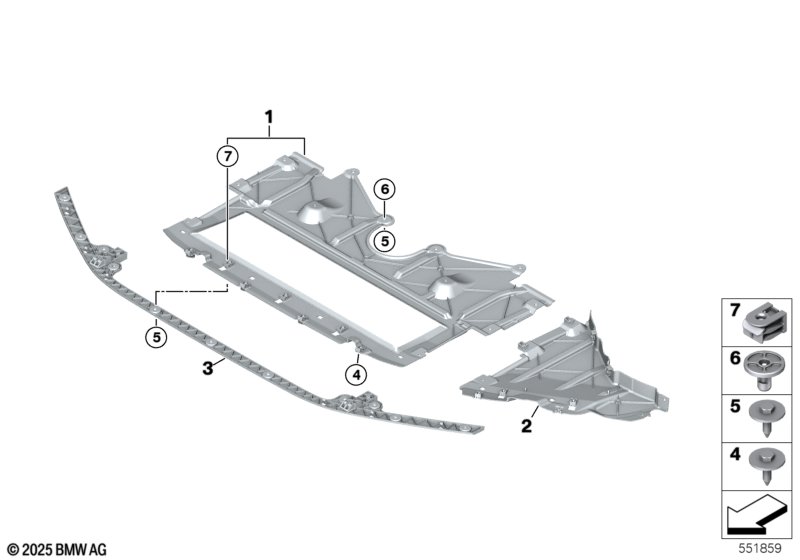 1
7
6
5
5
3
4
2
7
6
5
4
© 2025 BMW AG
551859