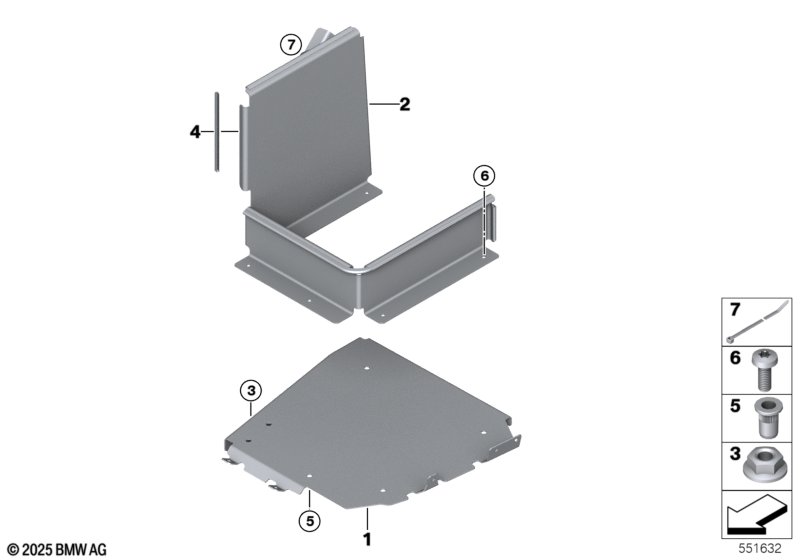 7
2
4
6
3
5
1
7
6
5
3
© 2025 BMW AG
551632