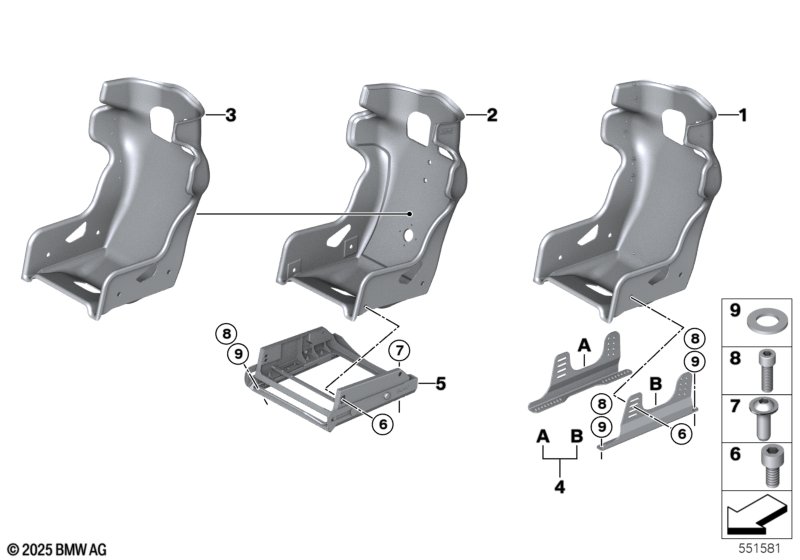 3
2
1
8
9
7
5
6
A
8
9
B
8
9
6
A B
4
9
8
7
6
© 2025 BMW AG
551581