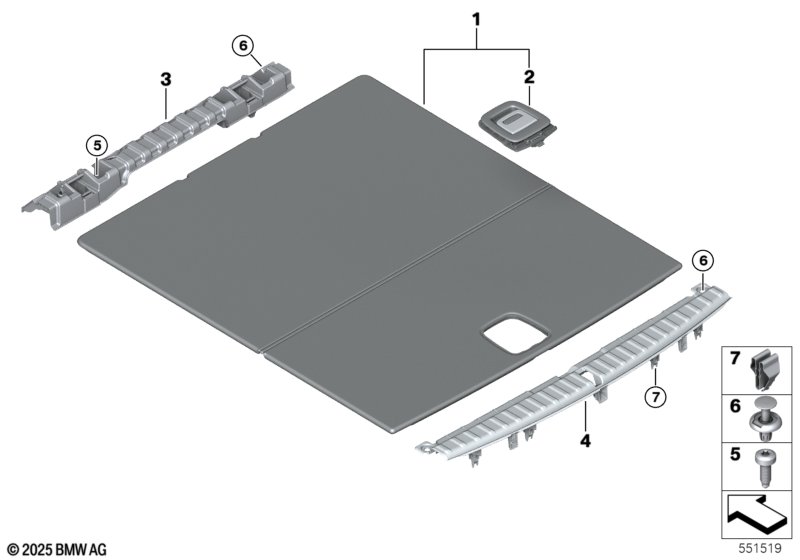 1
2
6
3
5
6
7
4
7
6
5
© 2025 BMW AG
551519