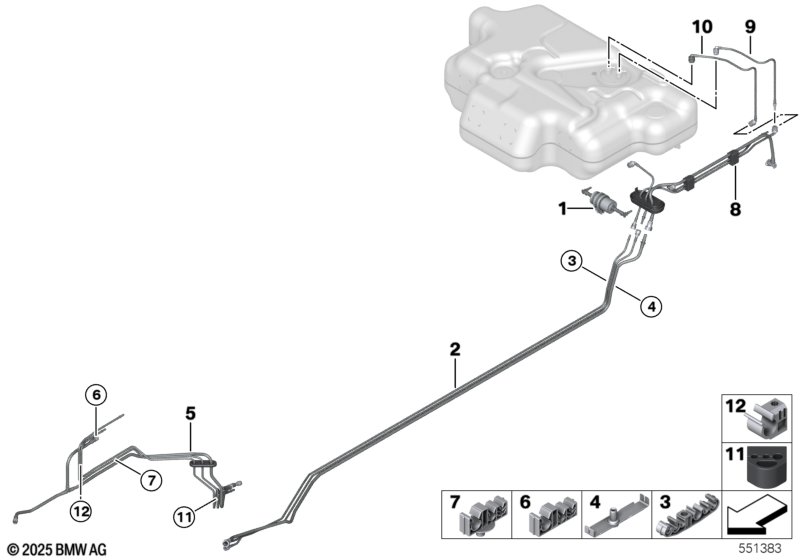 10
9
1
8
3
4
2
6
5
7
12
11
12
11
7
6
4
3
© 2025 BMW AG
551383