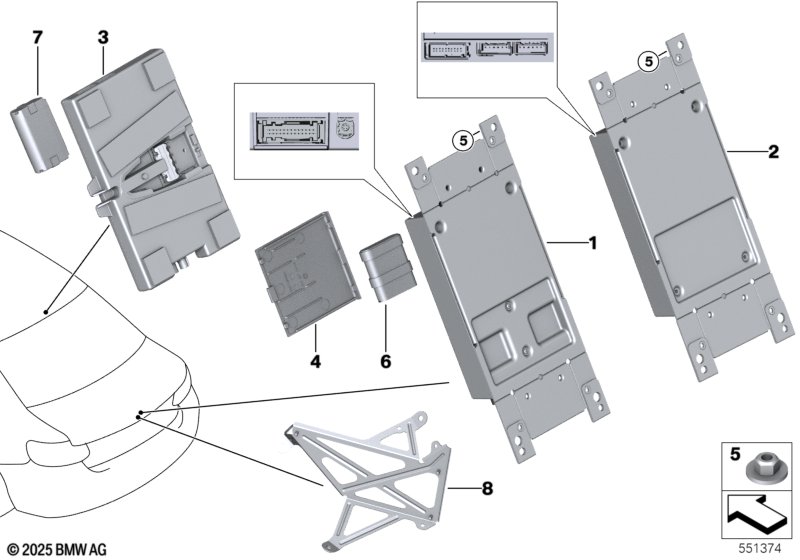 7
3
5
5
2
1
4
6
8
5
© 2025 BMW AG
551374