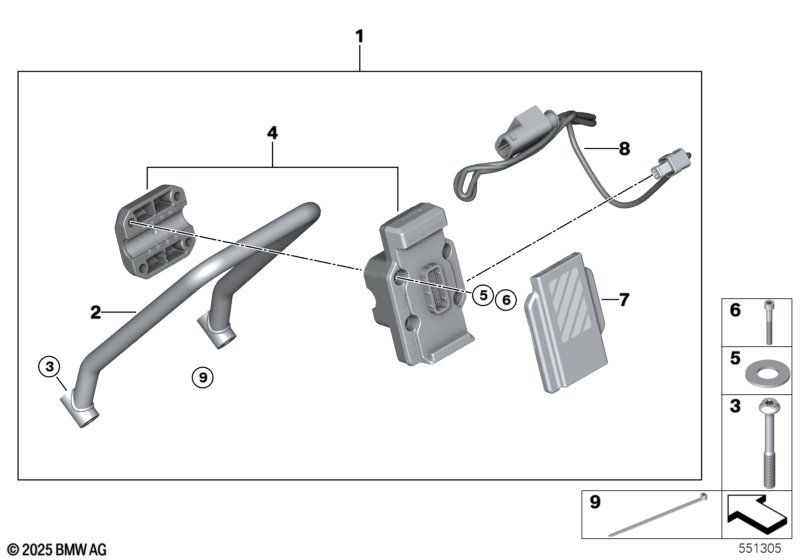 1
4
8
2
5
6
7
3
9
6
5
3
9
© 2025 BMW AG
551305