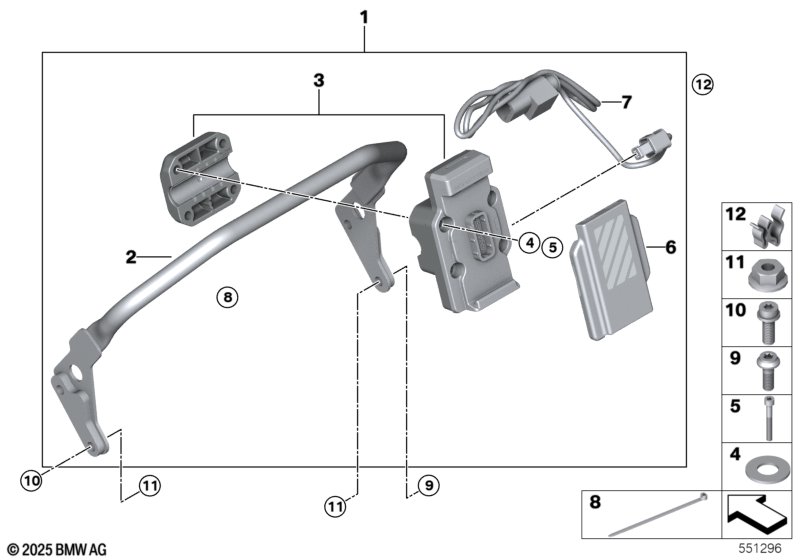 1
3
12
7
2
4
5
6
8
10
11
11
9
12
11
10
9
5
4
8
© 2025 BMW AG
551296