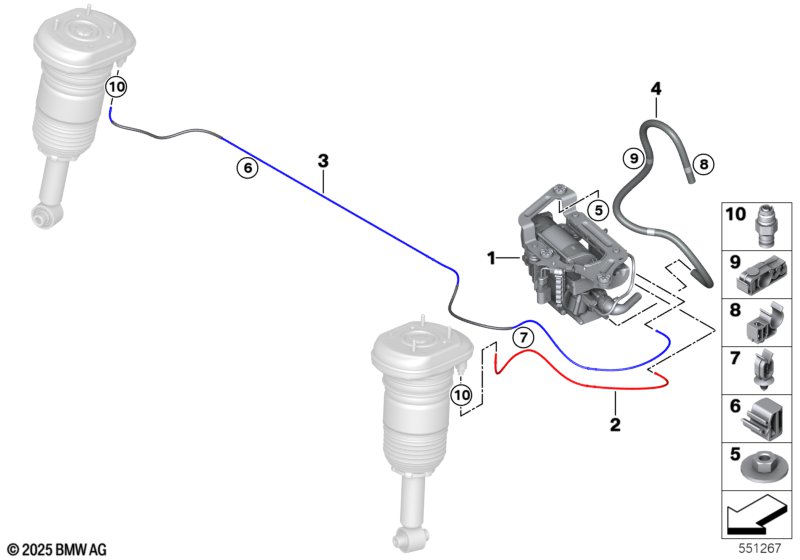 10
6
3
4
9
8
5
1
7
10
2
10
9
8
7
6
5
© 2025 BMW AG
551267