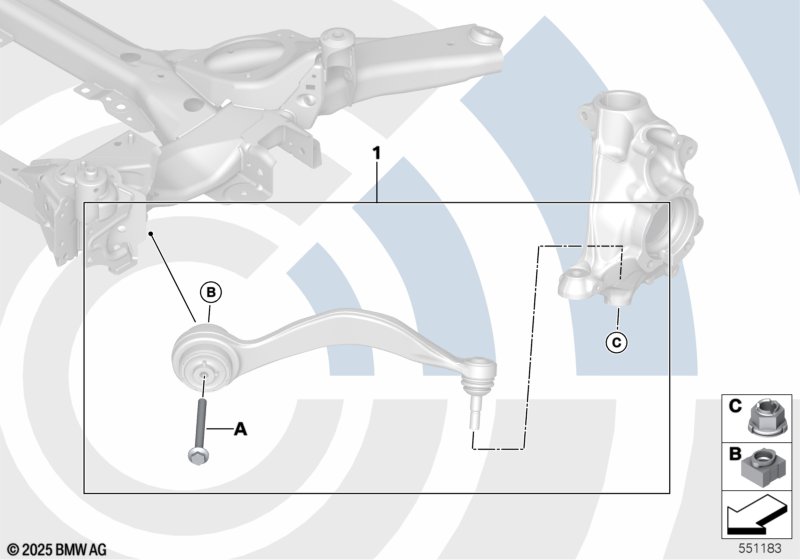 1

B

C

A

C

B

© 2025 BMW AG

551183