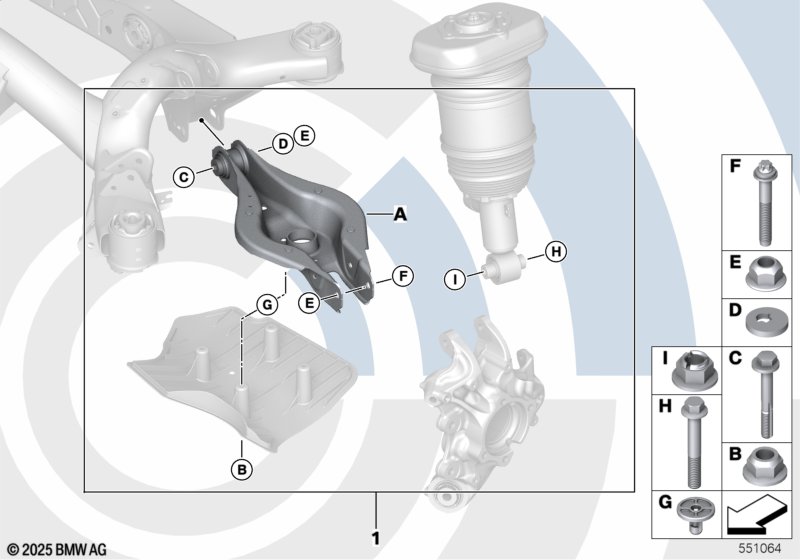 D E
C
A
H
I
F
E
G
B
1
F
E
D
I
C
H
B
G
© 2025 BMW AG
551064