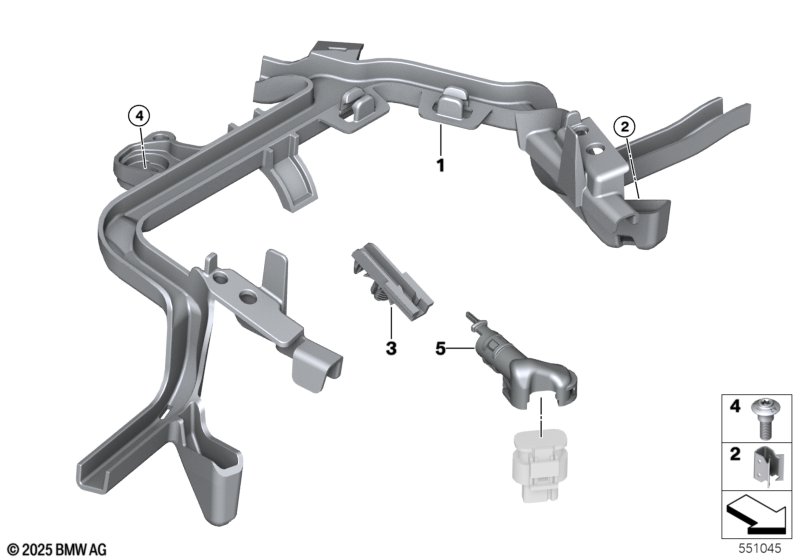 4
1
2
3
5
4
2
© 2025 BMW AG
551045