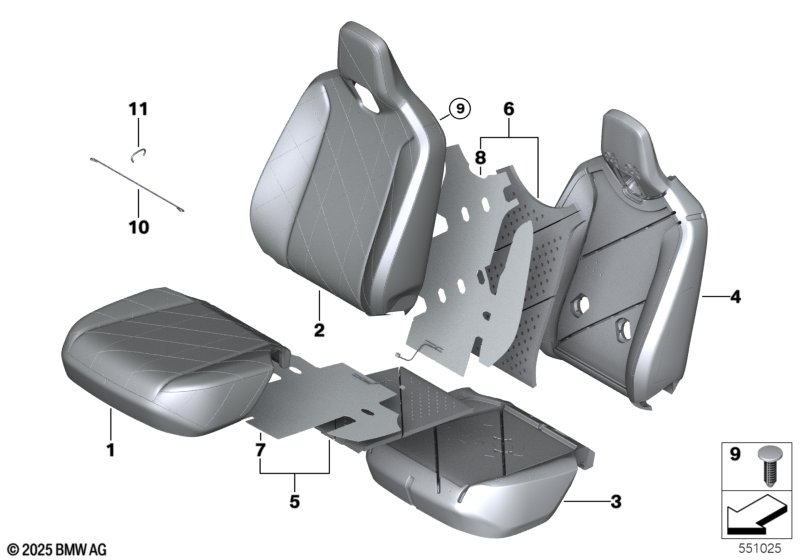 11
10
9
6
8
2
4
1
7
5
3
9
© 2025 BMW AG
551025