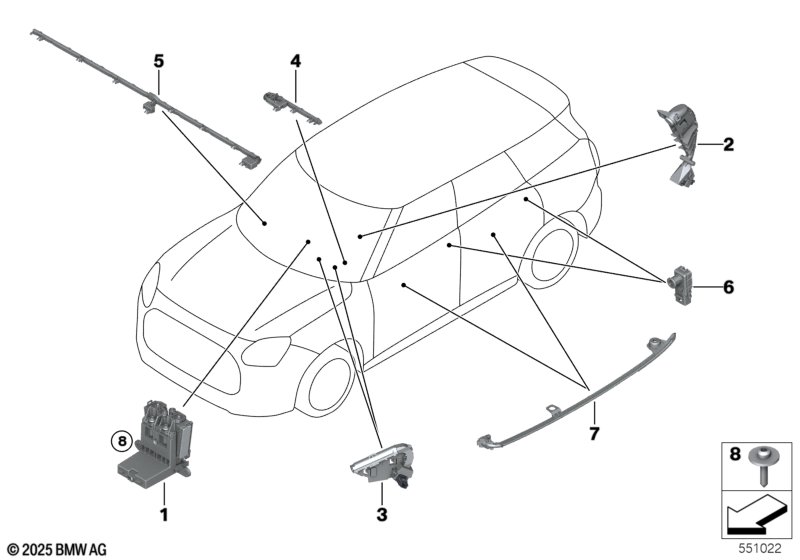 5
4
2
6
7
8
1
3
8
© 2025 BMW AG
551022